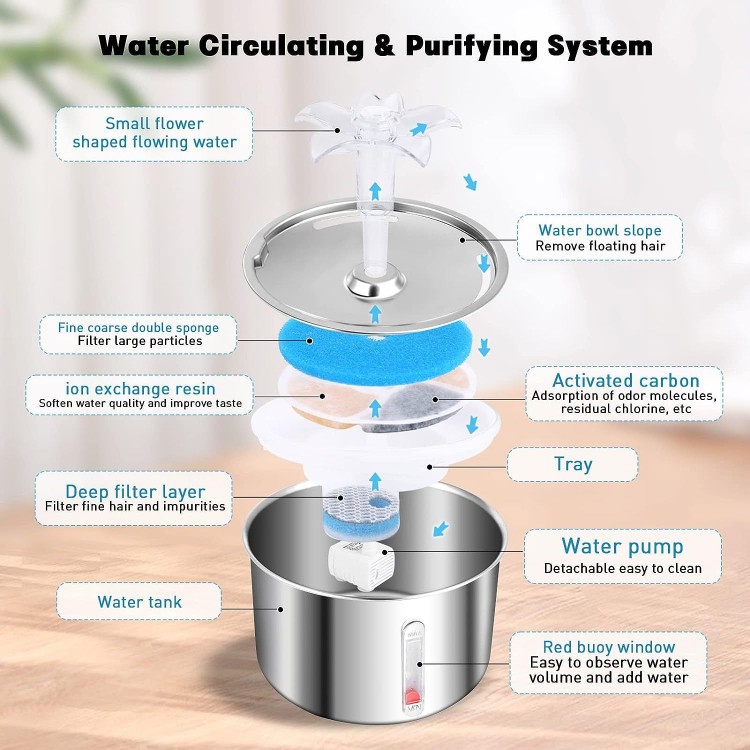 Water Circulating & Purifying System

Small flower shaped flowing water

Water bowl slope
Remove floating hair

Fine coarse double sponge
Filter large particles

ion exchange resin
Soften water quality and improve taste

Activated carbon
Adsorption of odor molecules, residual chlorine, etc

Tray

Deep filter layer
Filter fine hair and impurities

Water pump
Detachable easy to clean

Water tank

Red buoy window
Easy to observe water volume and add water

MAX

MIN